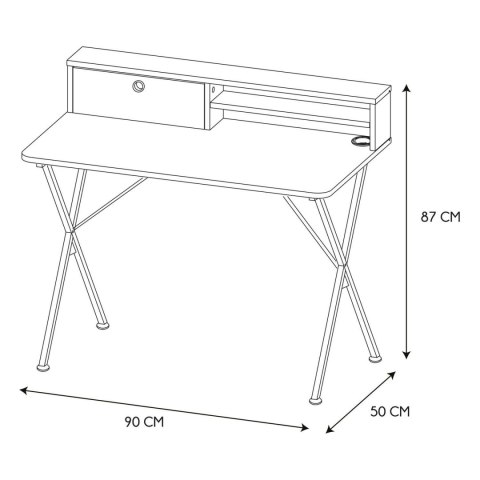 87 CM

90 CM

50 CM