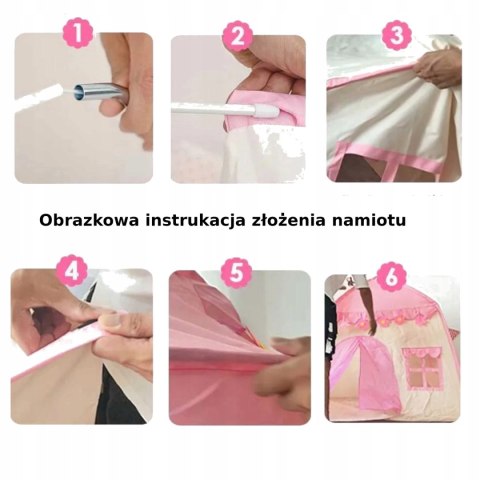 1

2

3

Obrazkowa instrukacja złożenia namiotu

4

5

6