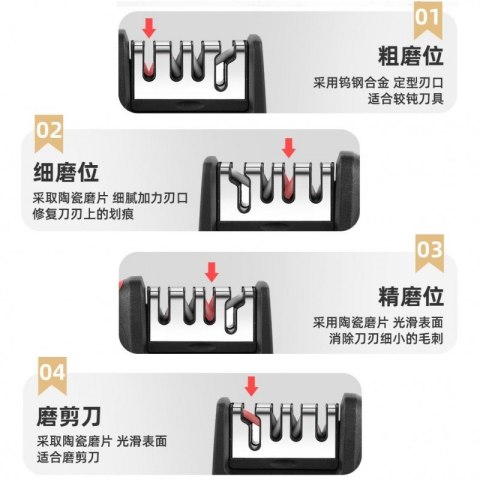 01
粗磨位
采用钨钢合金 定型刃口
适合较钝刀具

02
细磨位
采取陶瓷磨片 细腻加力刃口
修复刀刃上的划痕

03
精磨位
采用陶瓷磨片 光滑表面
消除刀刃细小的毛刺

04
磨剪刀
采取陶瓷磨片 光滑表面
适合磨剪刀