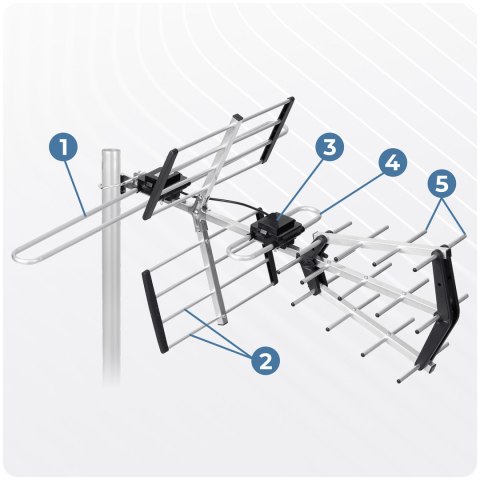 1
3
4
5
2