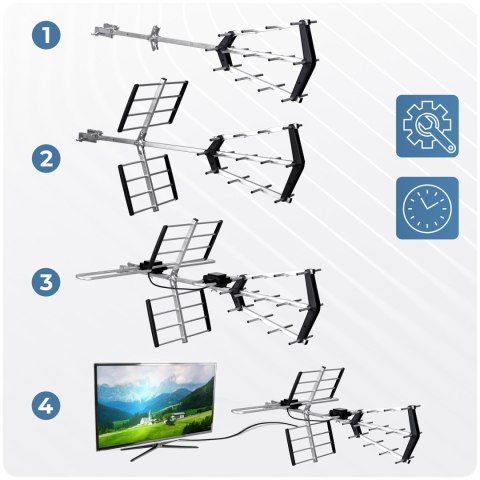 1

2

3

4